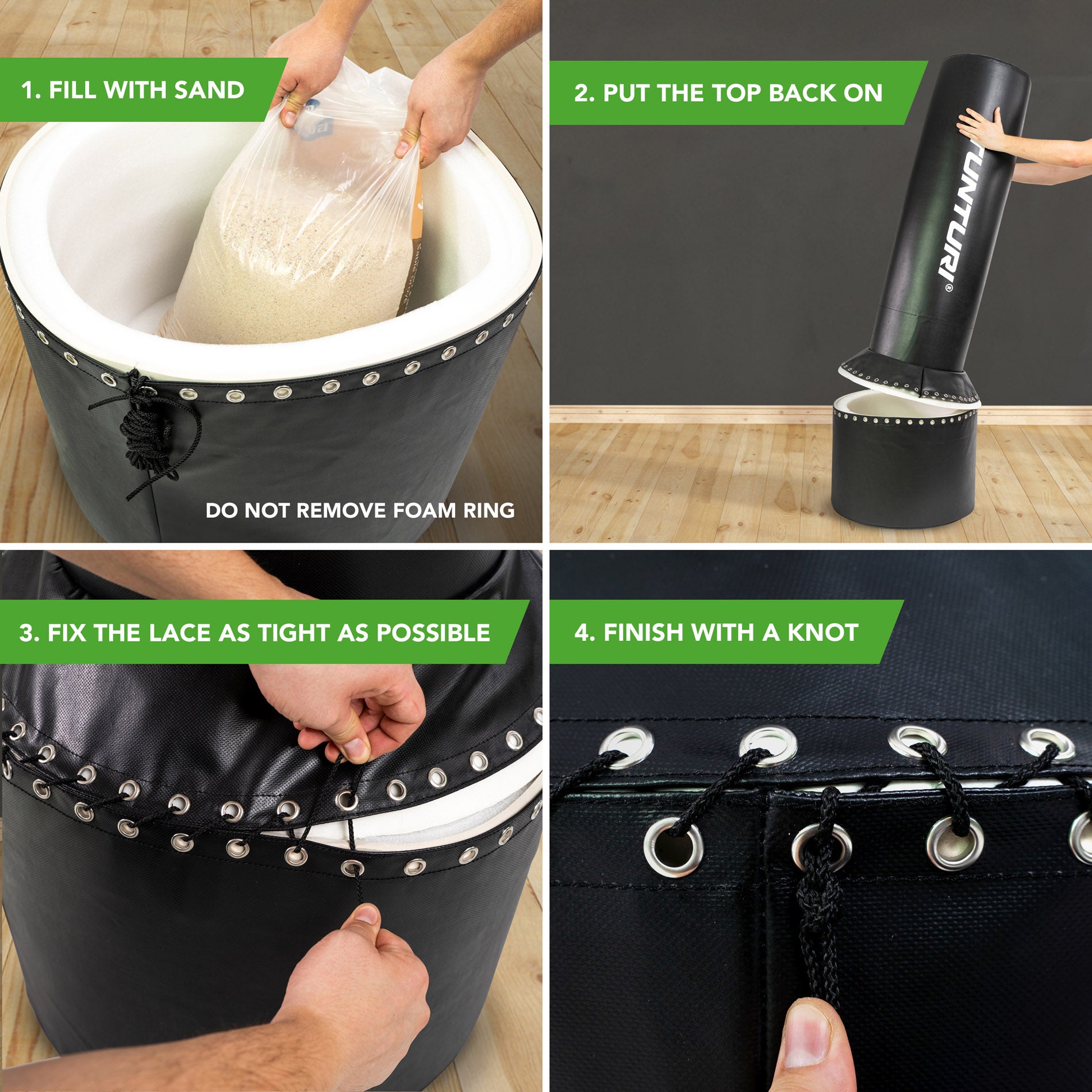 1. FILL WITH SAND

DO NOT REMOVE FOAM RING

2. PUT THE TOP BACK ON

TUNTURI®

3. FIX THE LACE AS TIGHT AS POSSIBLE

4. FINISH WITH A KNOT