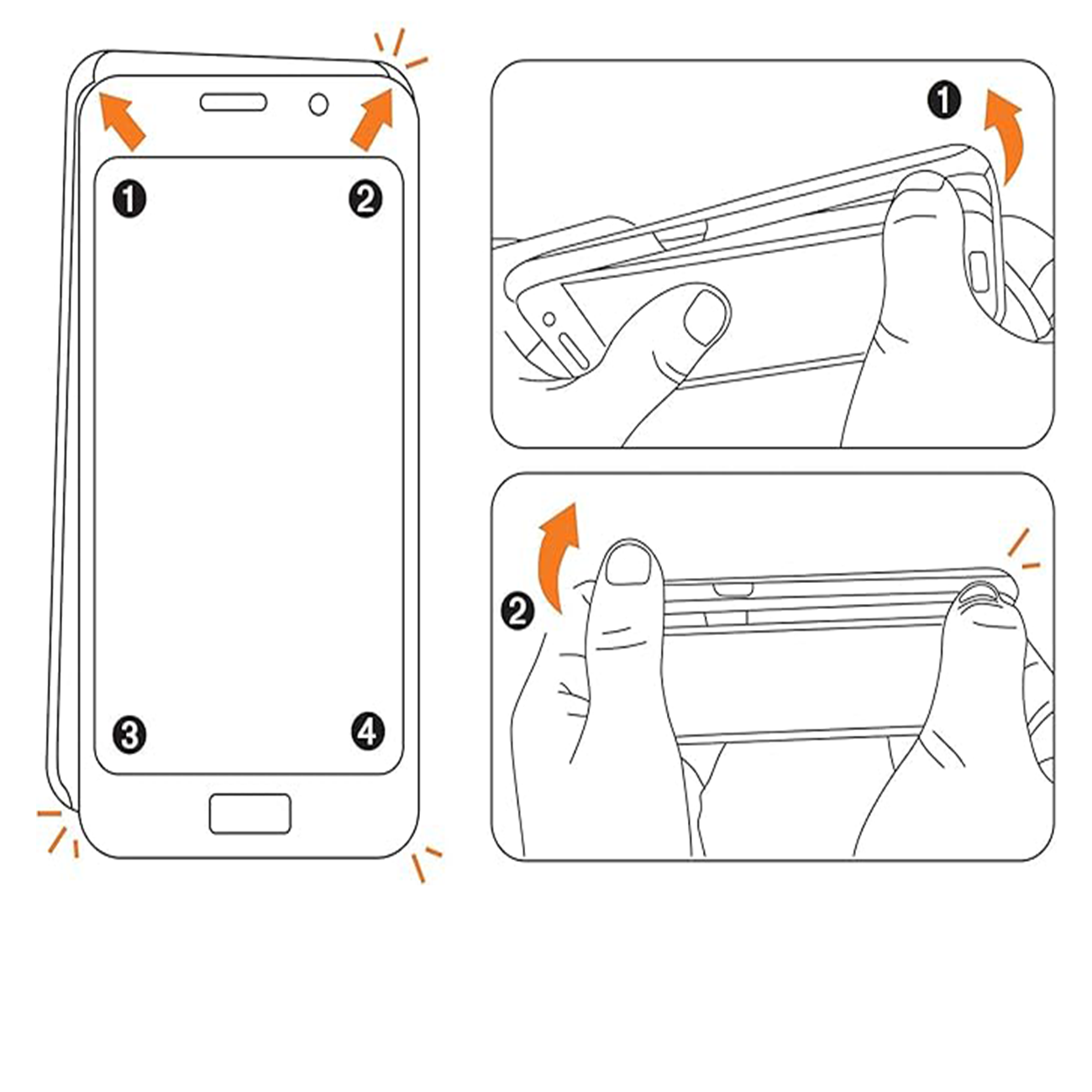 1
2
3
4
1
2