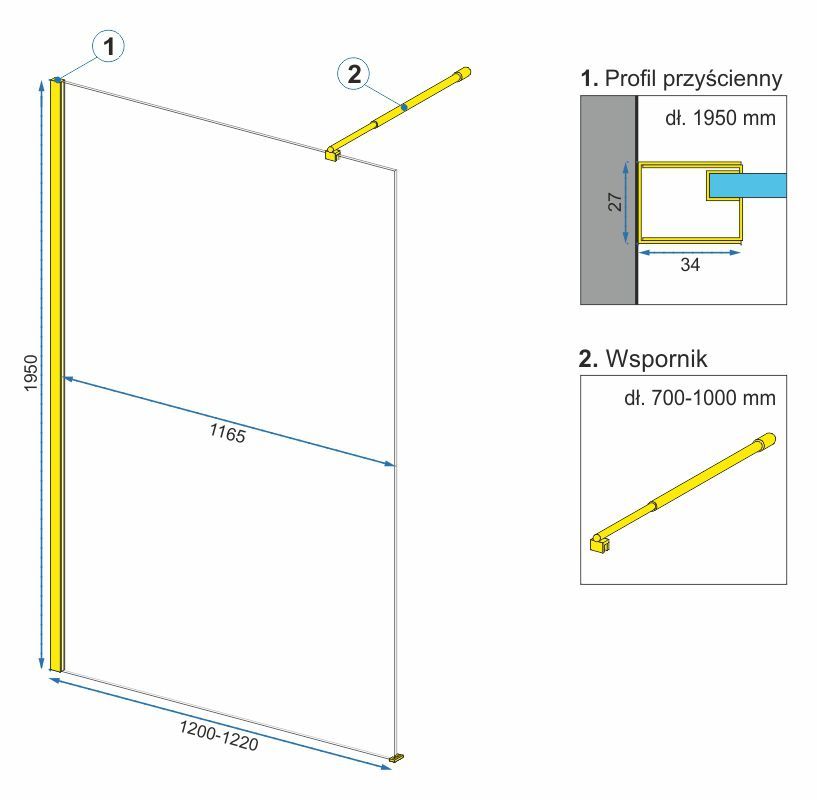 1

2

1950

1165

1200-1220

1. Profil przyścienny

dł. 1950 mm

27

34

2. Wspornik

dł. 700-1000 mm