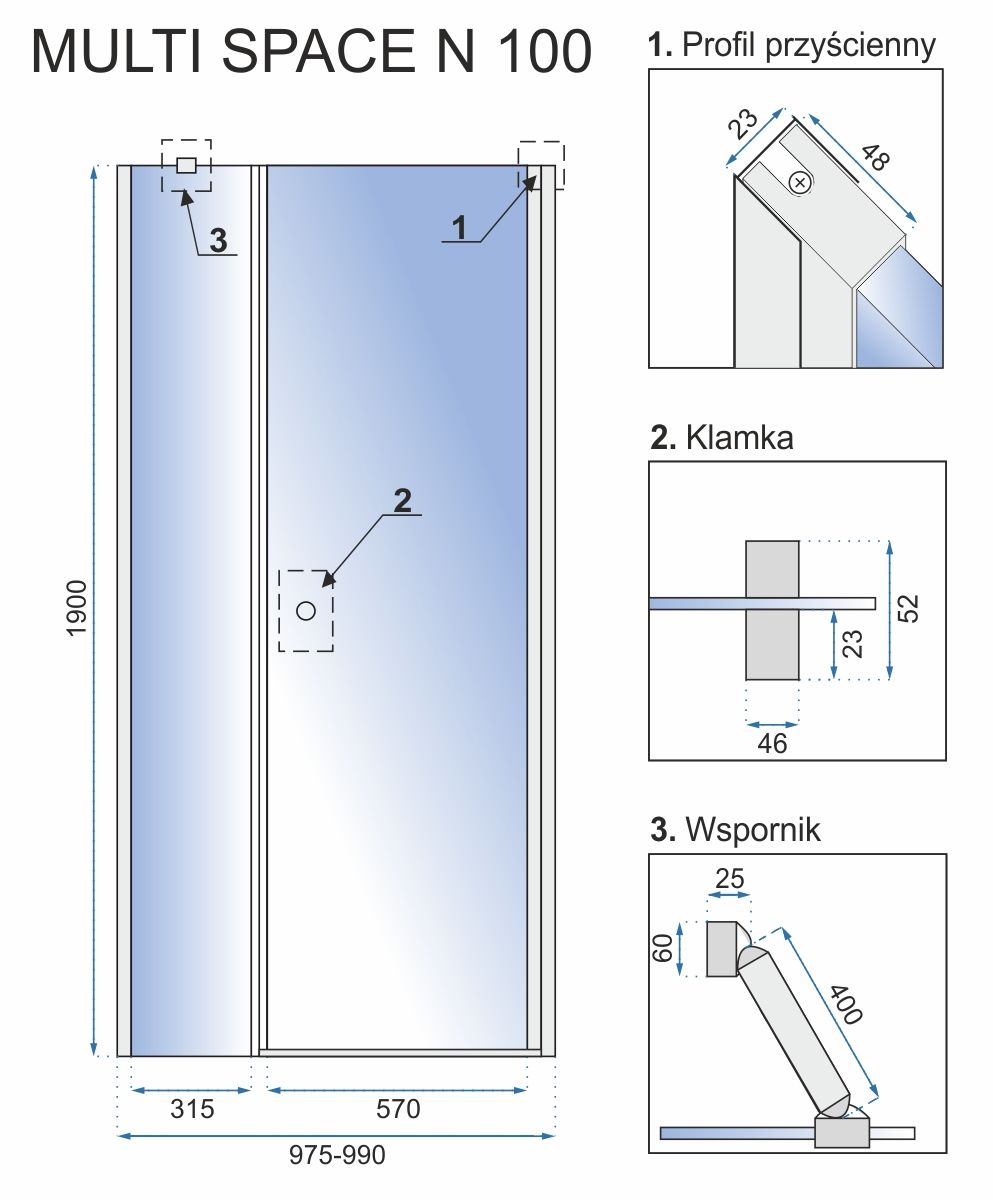 MULTI SPACE N 100

3

1

2

1900

315

570

975-990

1. Profil przyścienny

23

48

2. Klamka

52

23

46

3. Wspornik

25

60

400