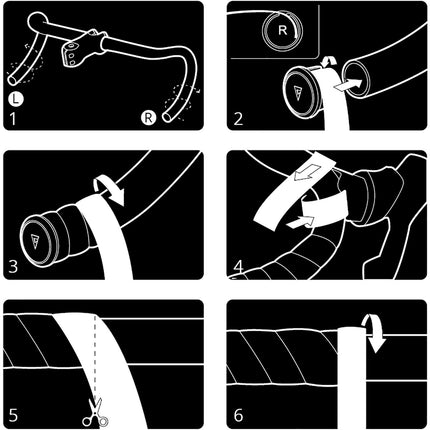 L
R
1

R
2

3

4

5

6