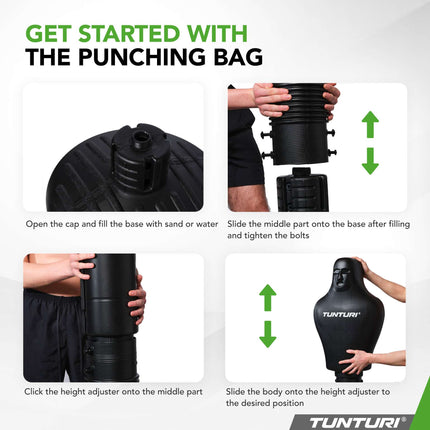 GET STARTED WITH
THE PUNCHING BAG

Open the cap and fill the base with sand or water

Slide the middle part onto the base after filling and tighten the bolts

Click the height adjuster onto the middle part

TUNTURI®

Slide the body onto the height adjuster to the desired position

TUNTURI®